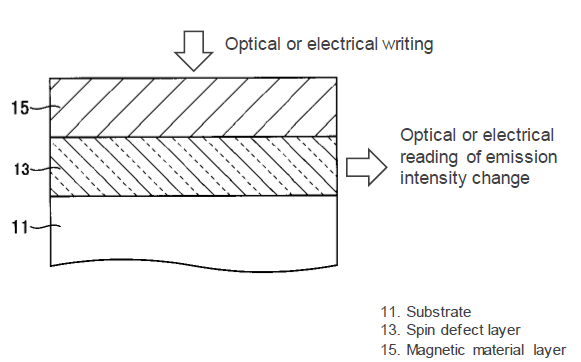 Optical or electrical writing

15

13

11

Optical or electrical reading of emission intensity change

11. Substrate
13. Spin defect layer
15. Magnetic material layer